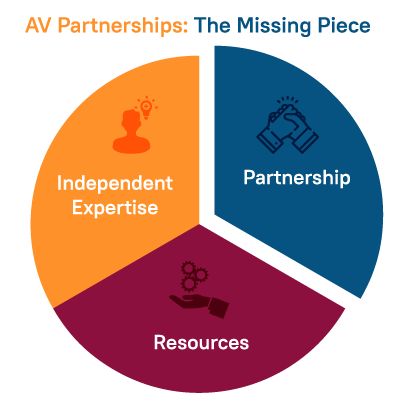 AV Partnerships: The Missing Piece

Independent Expertise

Partnership

Resources